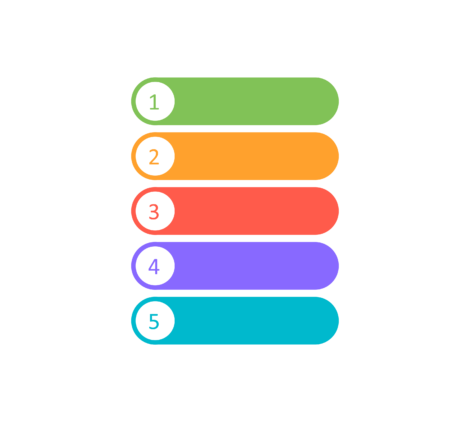 1

2

3

4

5