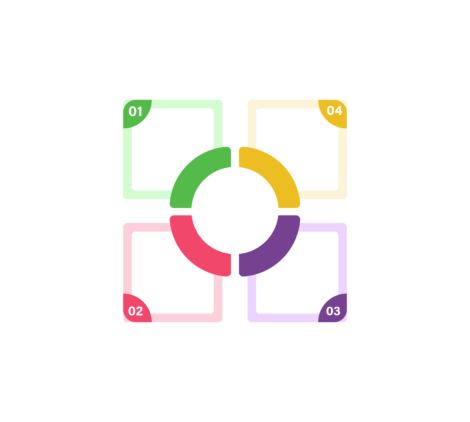 01
04
02
03