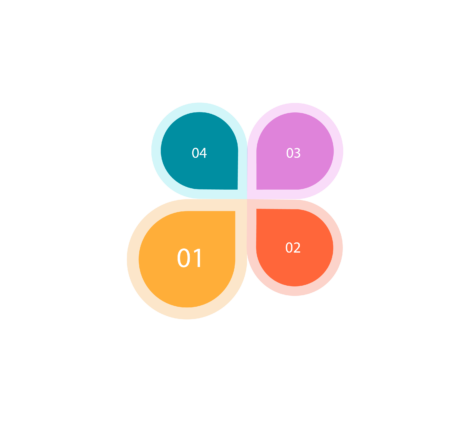 04

03

01

02