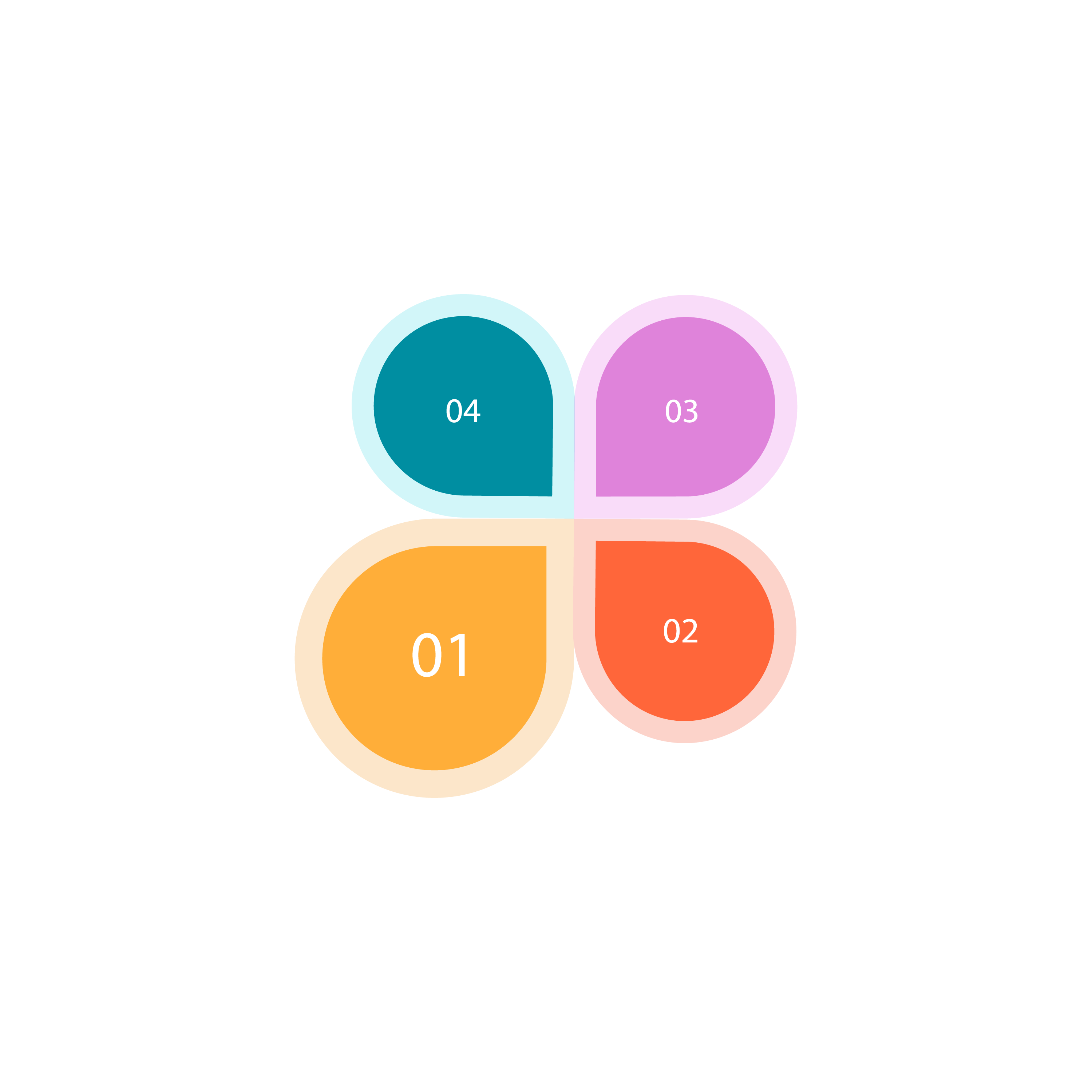 04

03

01

02