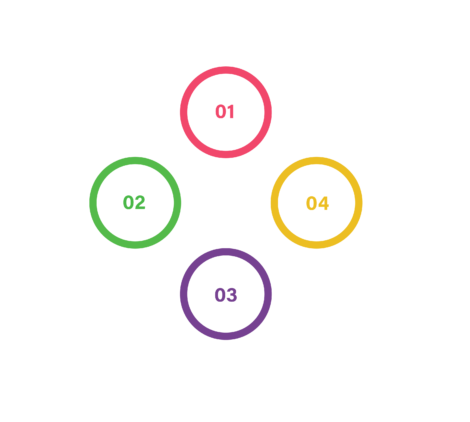 01

02

04

03